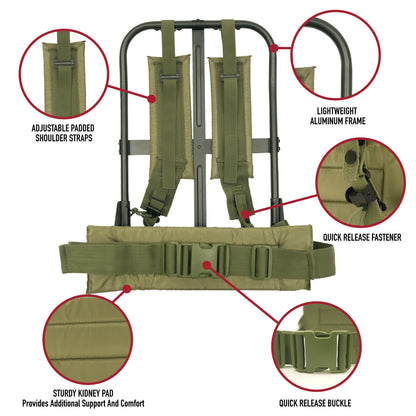 ADJUSTABLE PADDED SHOULDER STRAPS

LIGHTWEIGHT ALUMINUM FRAME

QUICK RELEASE FASTENER

STURDY KIDNEY PAD
Provides Additional Support And Comfort

QUICK RELEASE BUCKLE