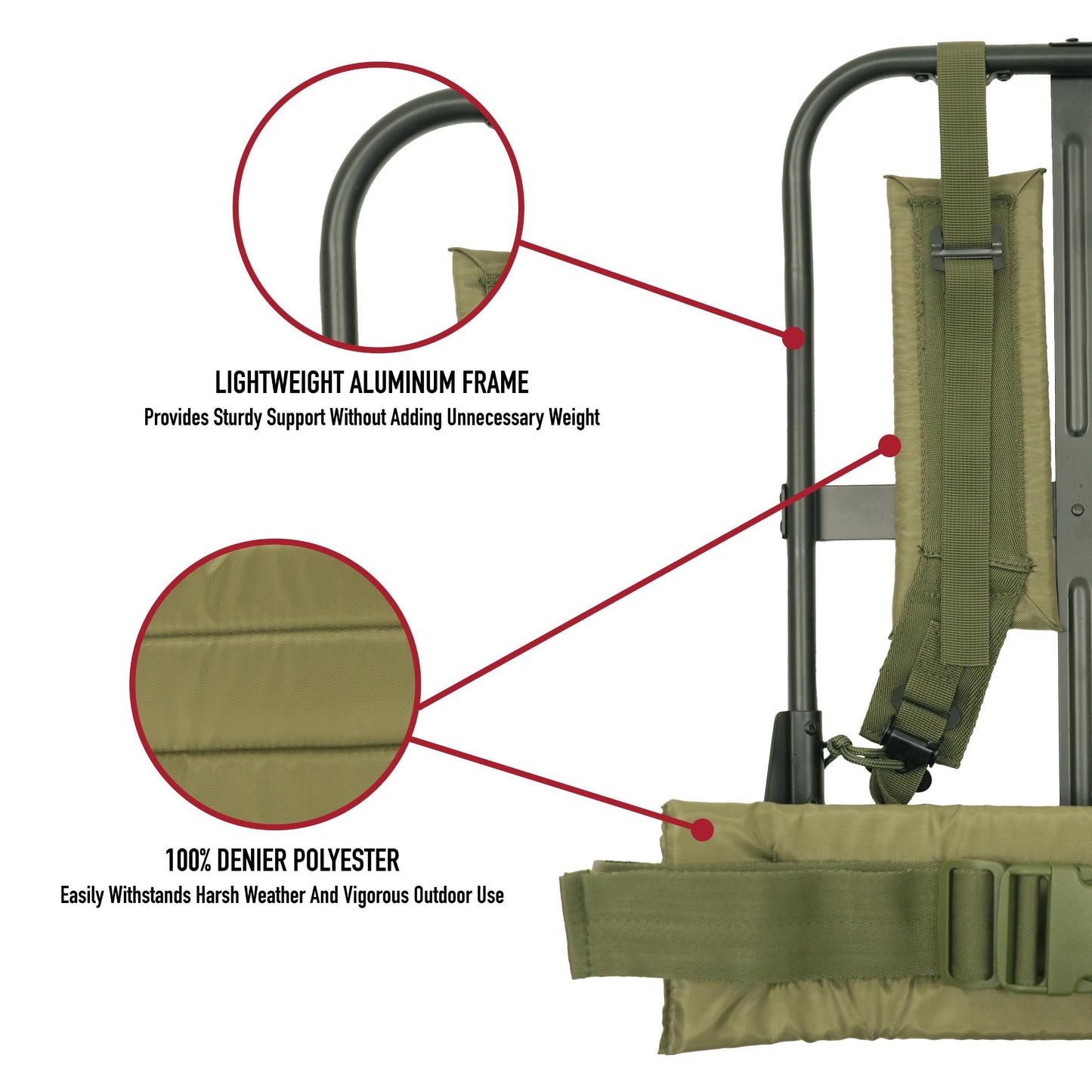 LIGHTWEIGHT ALUMINUM FRAME
Provides Sturdy Support Without Adding Unnecessary Weight

100% DENIER POLYESTER
Easily Withstands Harsh Weather And Vigorous Outdoor Use