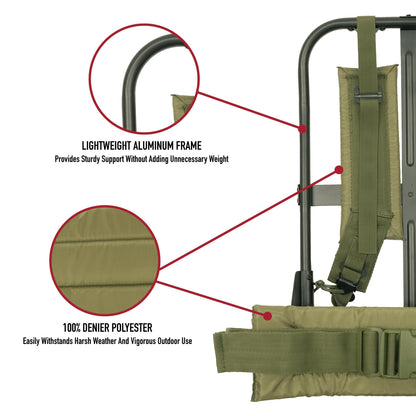 LIGHTWEIGHT ALUMINUM FRAME
Provides Sturdy Support Without Adding Unnecessary Weight

100% DENIER POLYESTER
Easily Withstands Harsh Weather And Vigorous Outdoor Use